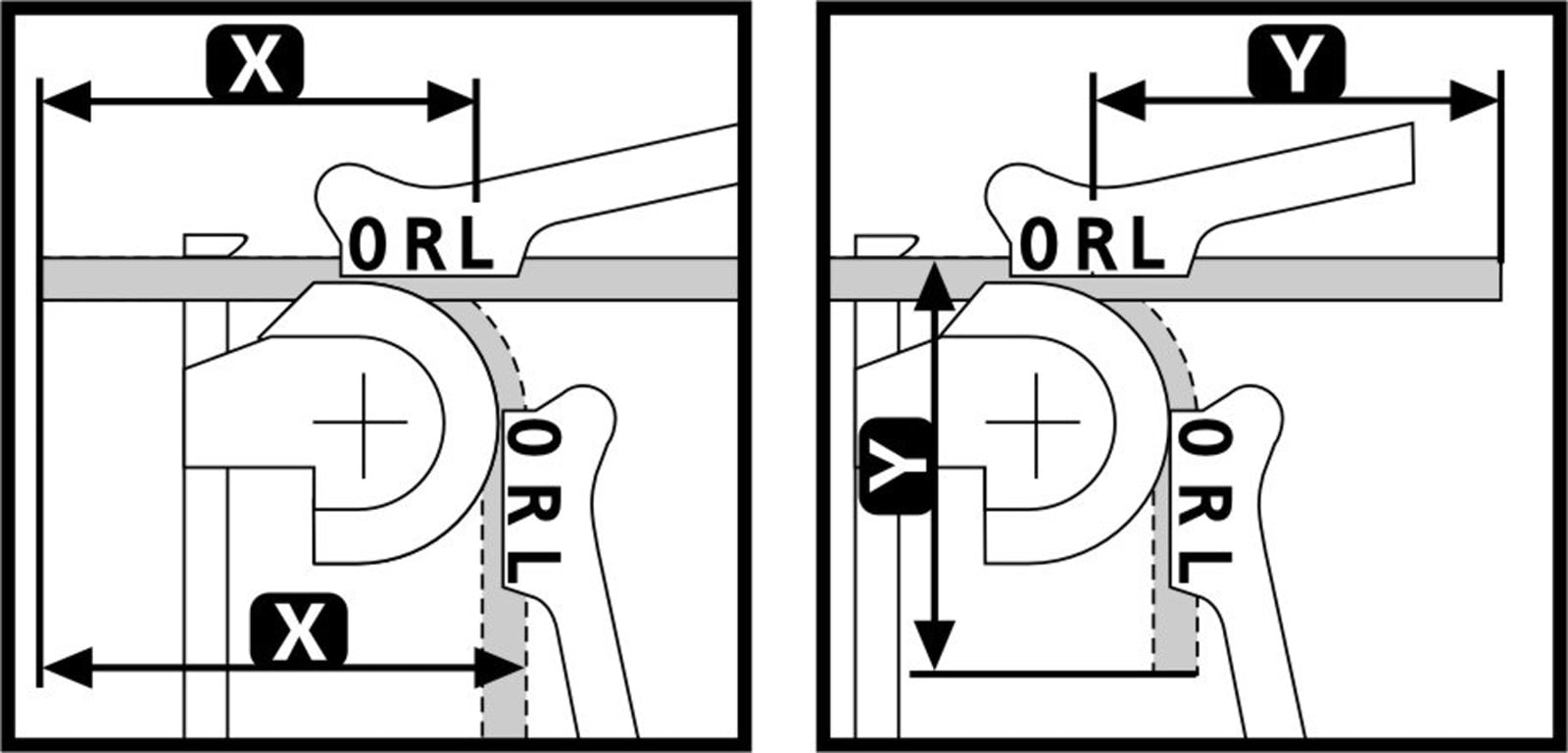 X
0 R L
0 R L
X

Y
0 R L
Y
0 R L