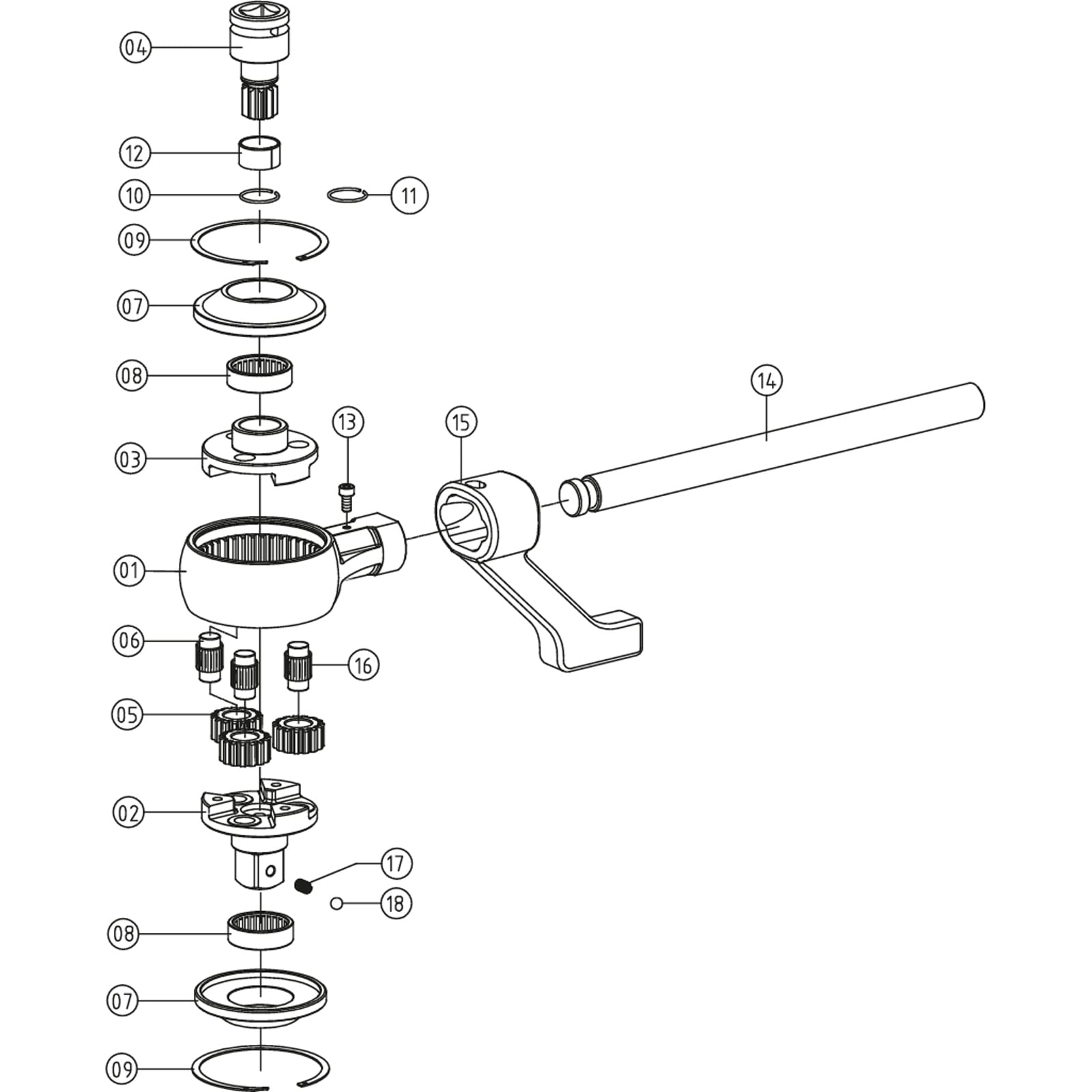 04
12
10
11
09
07
08
14
13
15
03
01
06
16
05
02
17
18
08
07
09