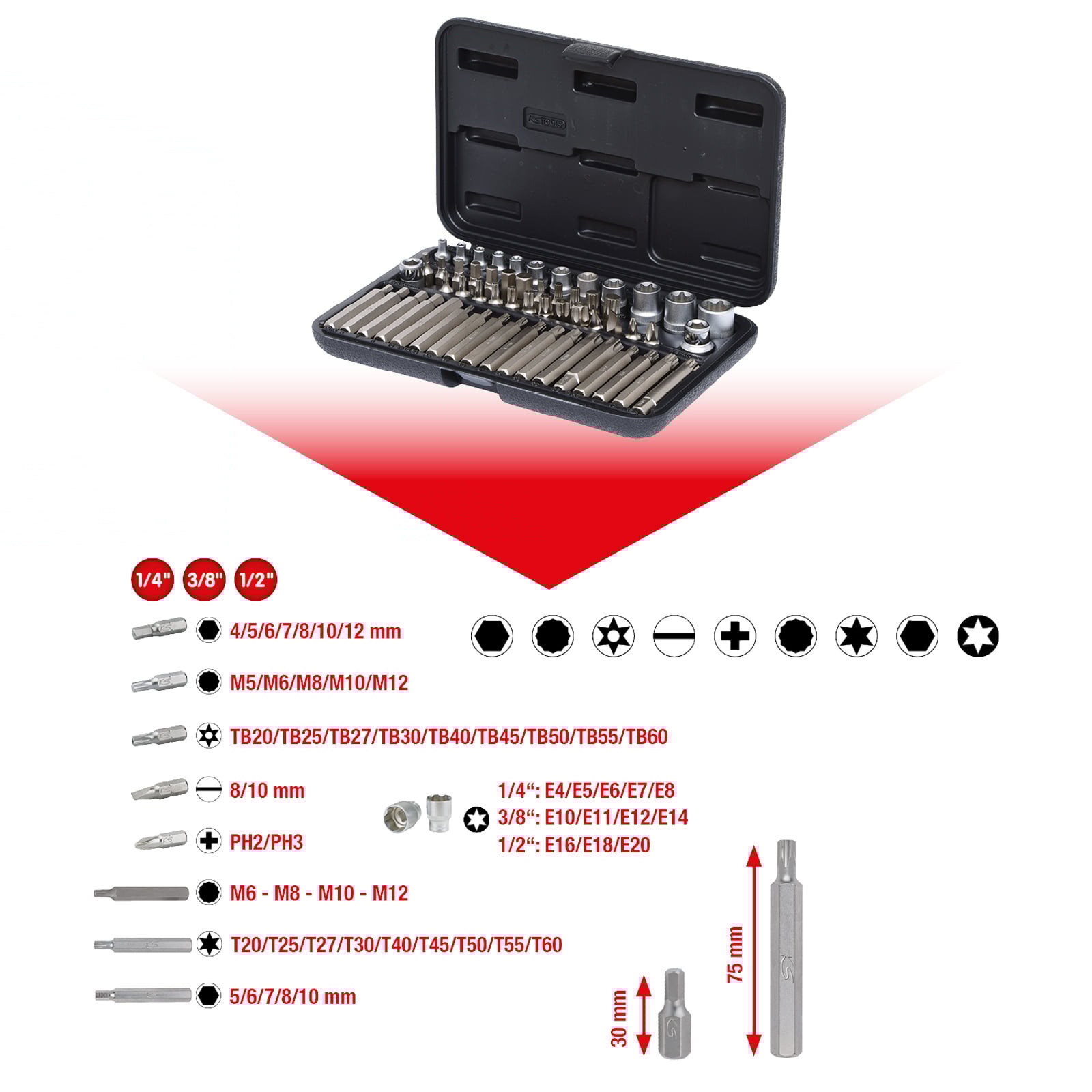 KS TOOLS

1/4" 3/8" 1/2"

4/5/6/7/8/10/12 mm

M5/M6/M8/M10/M12

TB20/TB25/TB27/TB30/TB40/TB45/TB50/TB55/TB60

8/10 mm

PH2/PH3

M6 - M8 - M10 - M12

T20/T25/T27/T30/T40/T45/T50/T55/T60

5/6/7/8/10 mm

1/4“: E4/E5/E6/E7/E8
3/8“: E10/E11/E12/E14
1/2“: E16/E18/E20

30 mm

75 mm