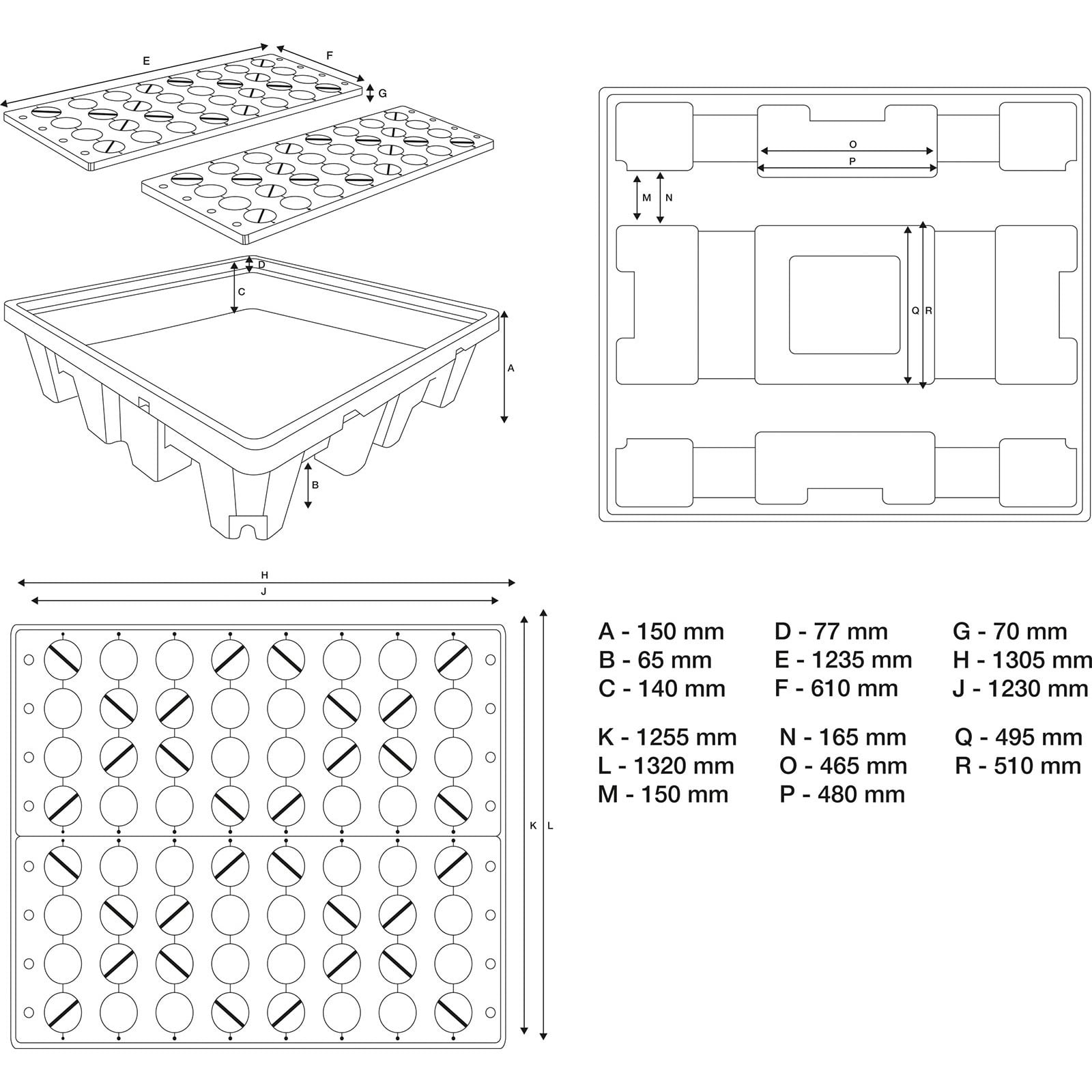 E
F
G
D
C
A
B

O
P
M
N
Q R

H
J
K L

A - 150 mm
B - 65 mm
C - 140 mm

D - 77 mm
E - 1235 mm
F - 610 mm

G - 70 mm
H - 1305 mm
J - 1230 mm

K - 1255 mm
L - 1320 mm
M - 150 mm

N - 165 mm
O - 465 mm
P - 480 mm

Q - 495 mm
R - 510 mm