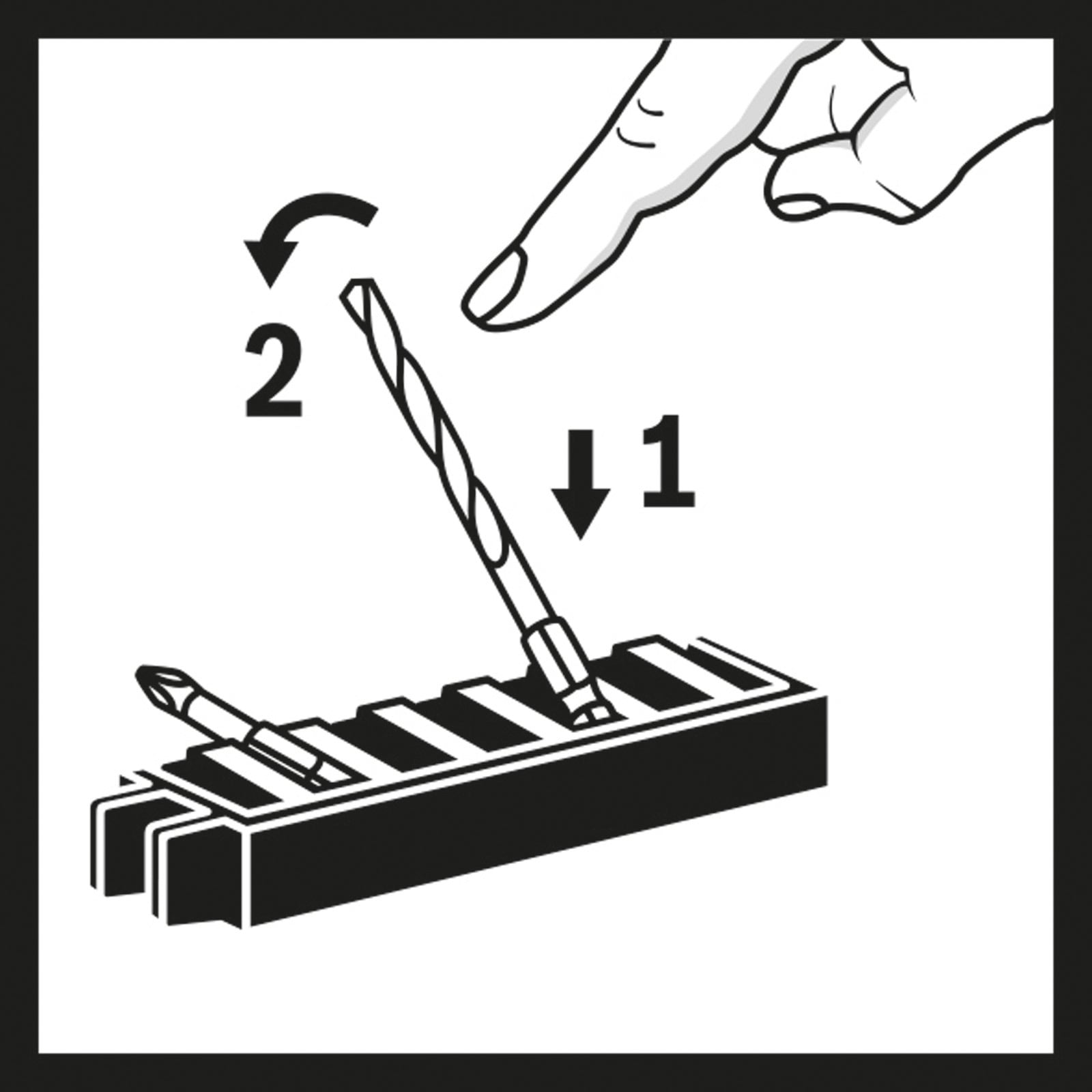 2

1