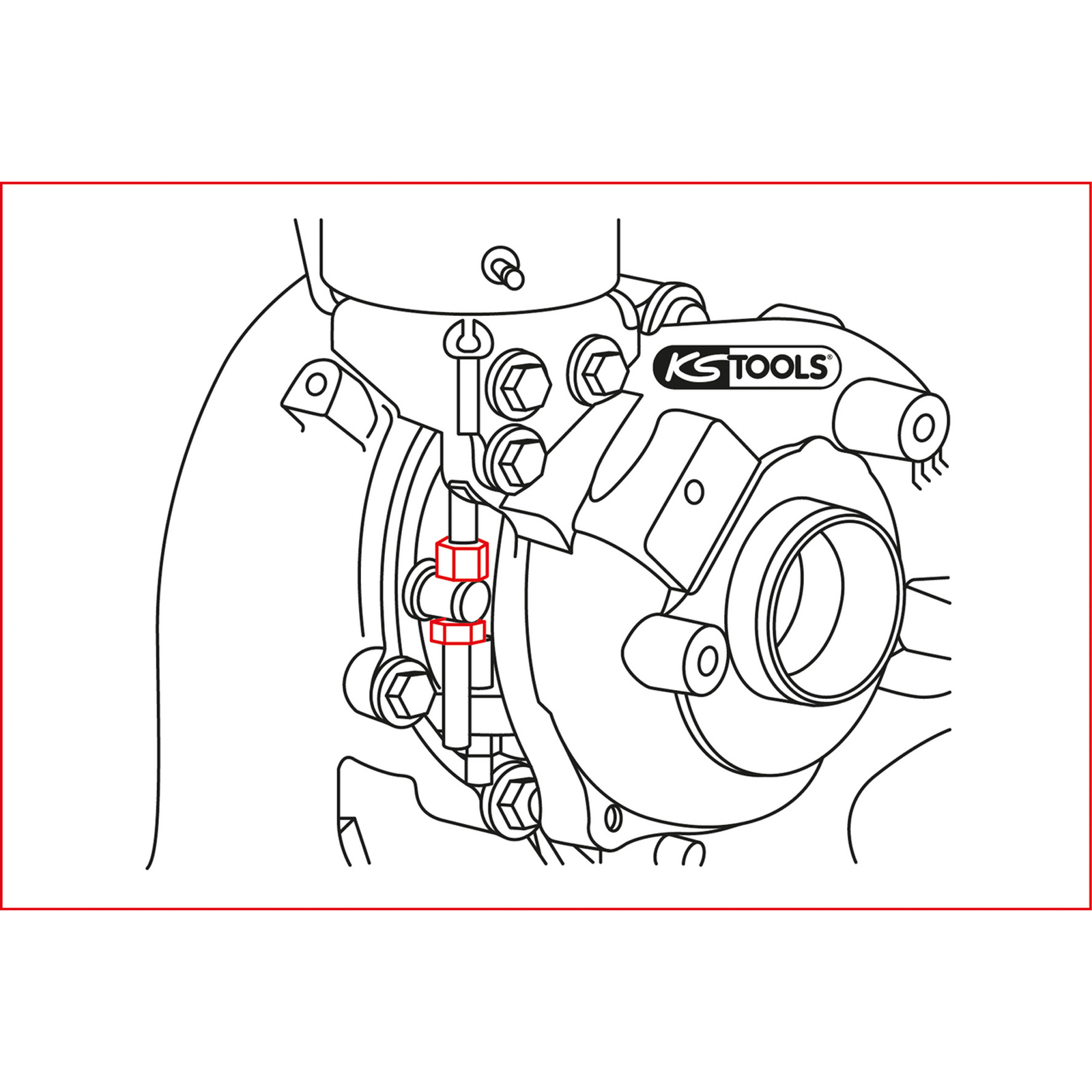 KS TOOLS®