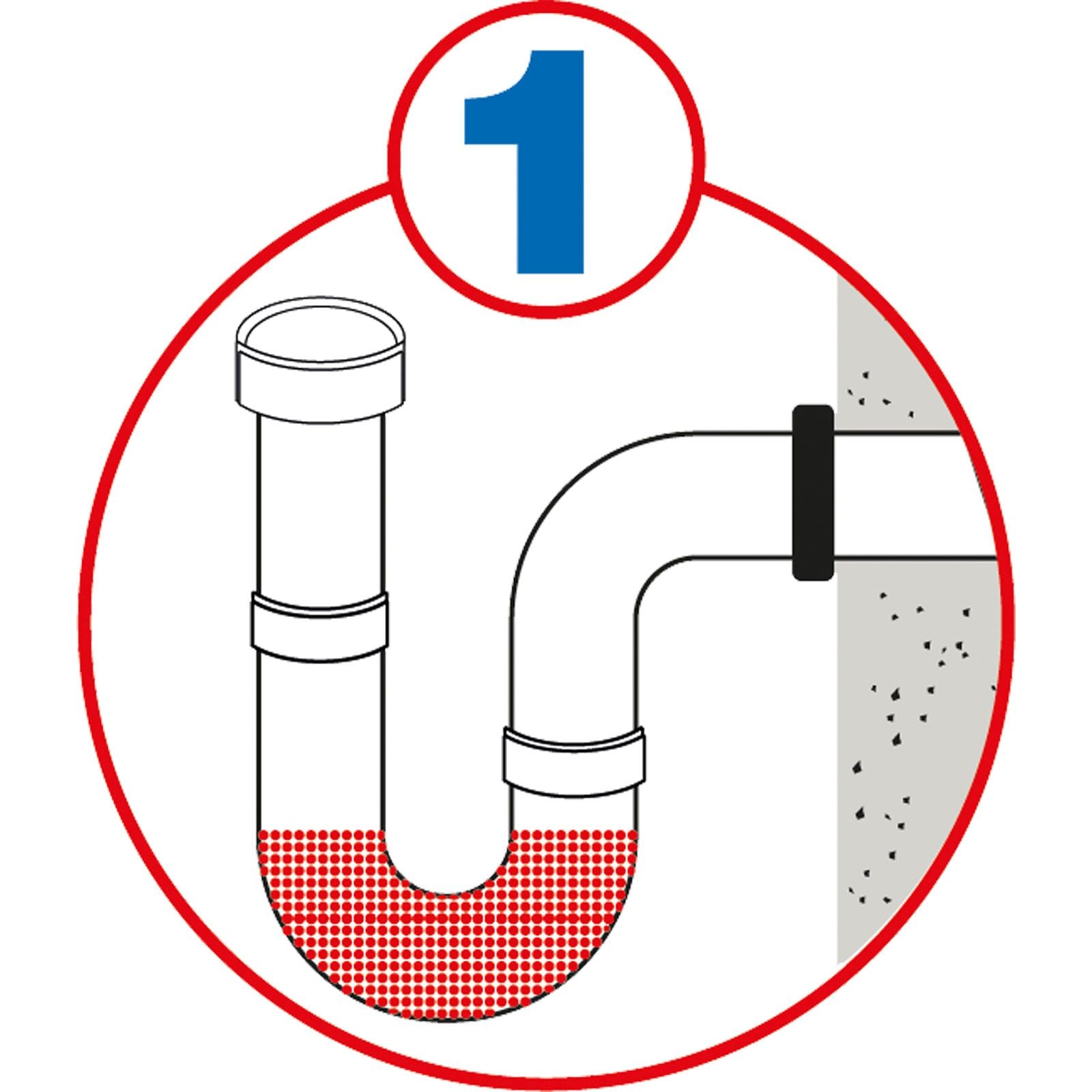 1